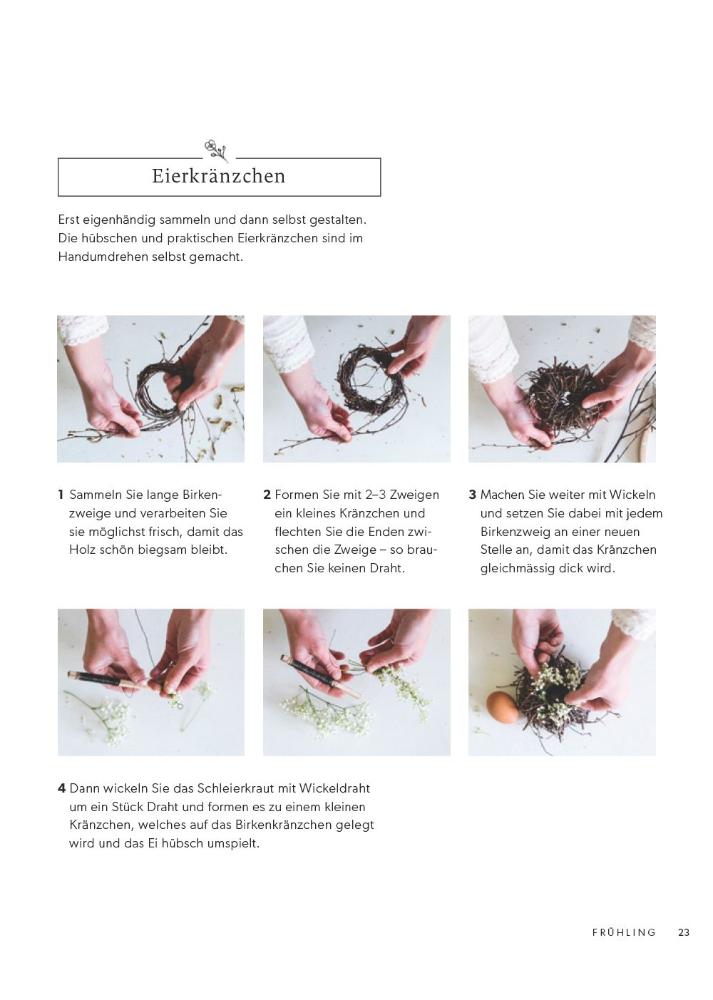 Eierkränzchen

Erst eigenhändig sammeln und dann selbst gestalten. Die hübschen und praktischen Eierkränzchen sind im Handumdrehen selbst gemacht.

1 Sammeln Sie lange Birkenzweige und verarbeiten Sie sie möglichst frisch, damit das Holz schön biegsam bleibt.

2 Formen Sie mit 2–3 Zweigen ein kleines Kränzchen und flechten Sie die Enden zwischen die Zweige – so brauchen Sie keinen Draht.

3 Machen Sie weiter mit Wickeln und setzen Sie dabei mit jedem Birkenzweig an einer neuen Stelle an, damit das Kränzchen gleichmässig dick wird.

4 Dann wickeln Sie das Schleierkraut mit Wickeldraht um ein Stück Draht und formen es zu einem kleinen Kränzchen, welches auf das Birkenkränzchen gelegt wird und das Ei hübsch umspielt.

FRÜHLING 23