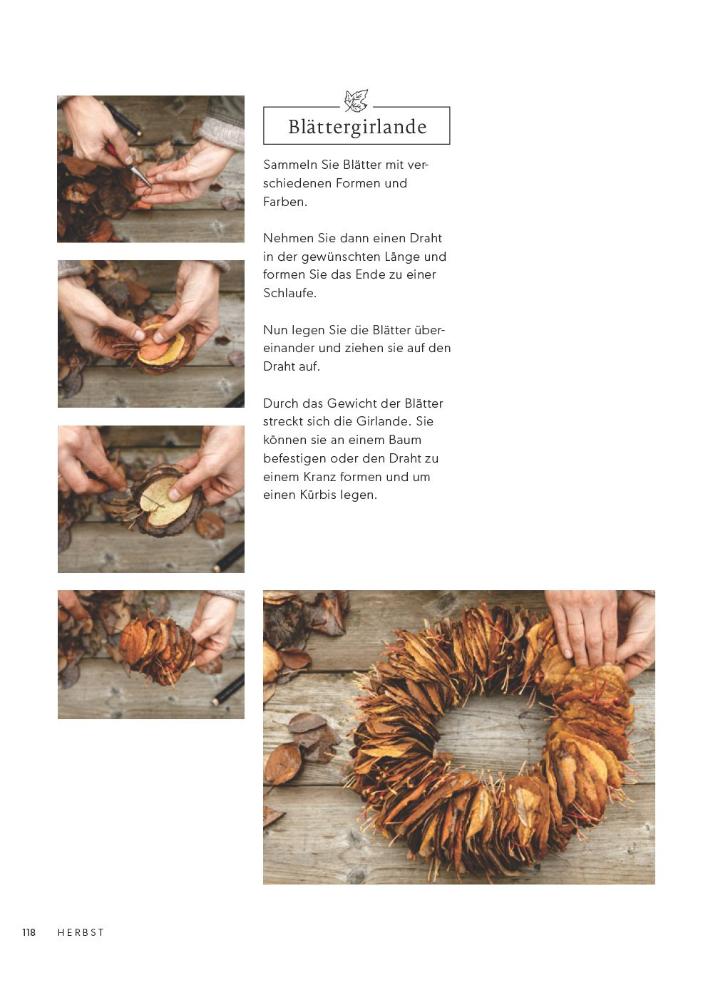 Blättergirlande

Sammeln Sie Blätter mit verschiedenen Formen und Farben.

Nehmen Sie dann einen Draht in der gewünschten Länge und formen Sie das Ende zu einer Schlaufe.

Nun legen Sie die Blätter übereinander und ziehen sie auf den Draht auf.

Durch das Gewicht der Blätter streckt sich die Girlande. Sie können sie an einem Baum befestigen oder den Draht zu einem Kranz formen und um einen Kürbis legen.

118 HERBST