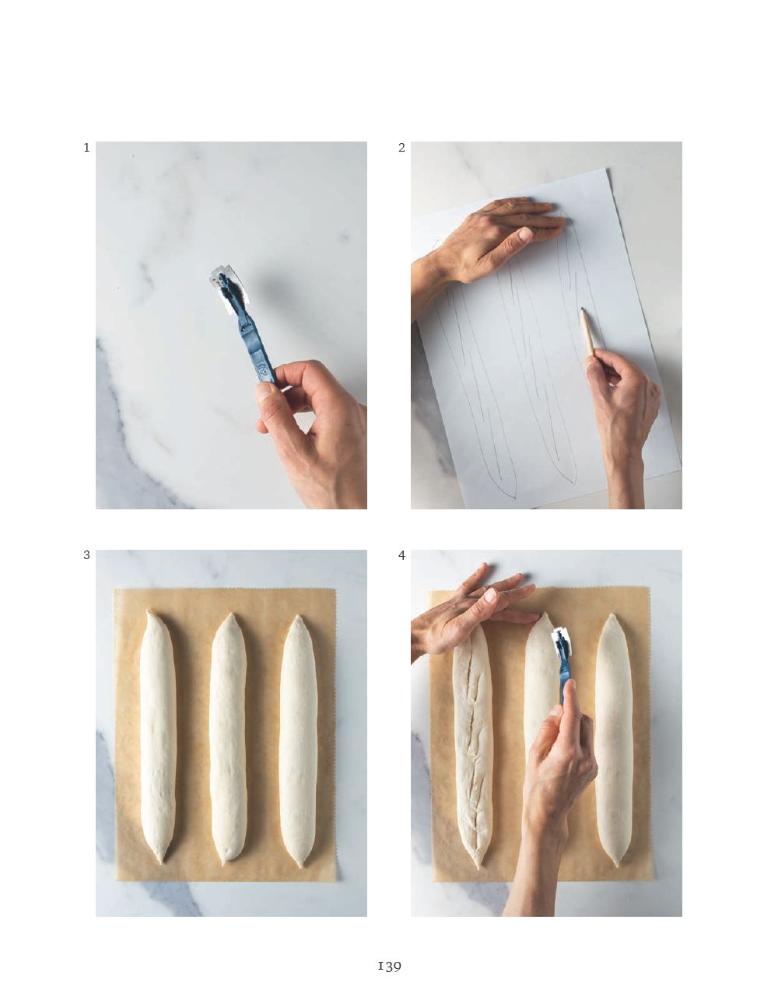 1

2

3

4

139