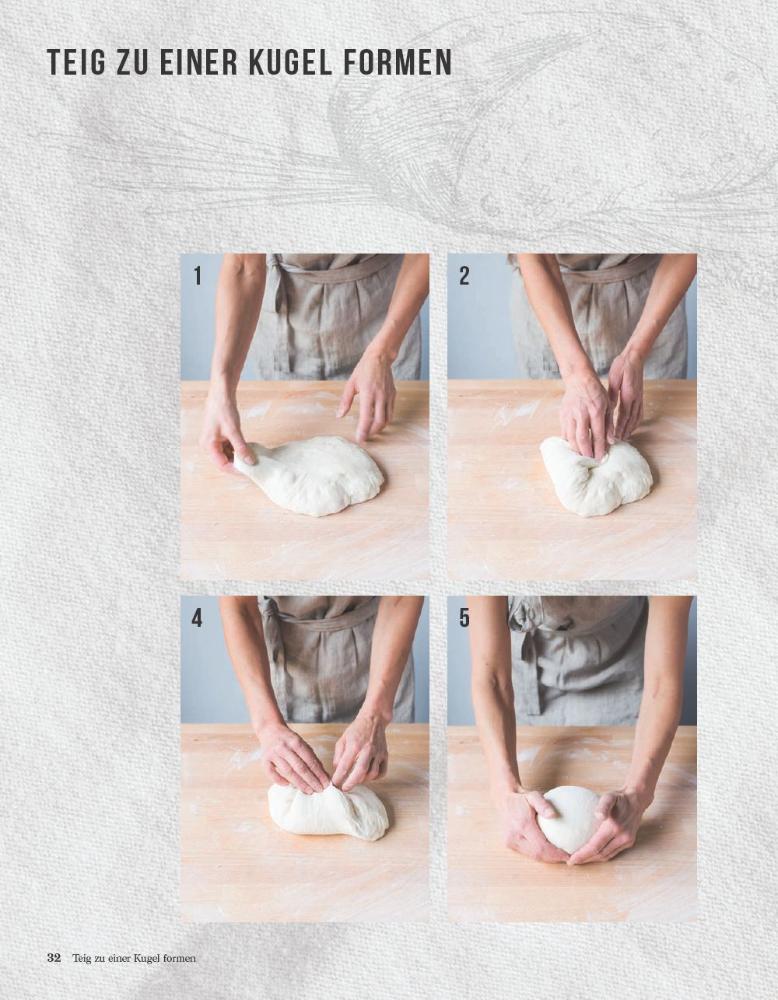 TEIG ZU EINER KUGEL FORMEN

1

2

4

5

32 Teig zu einer Kugel formen