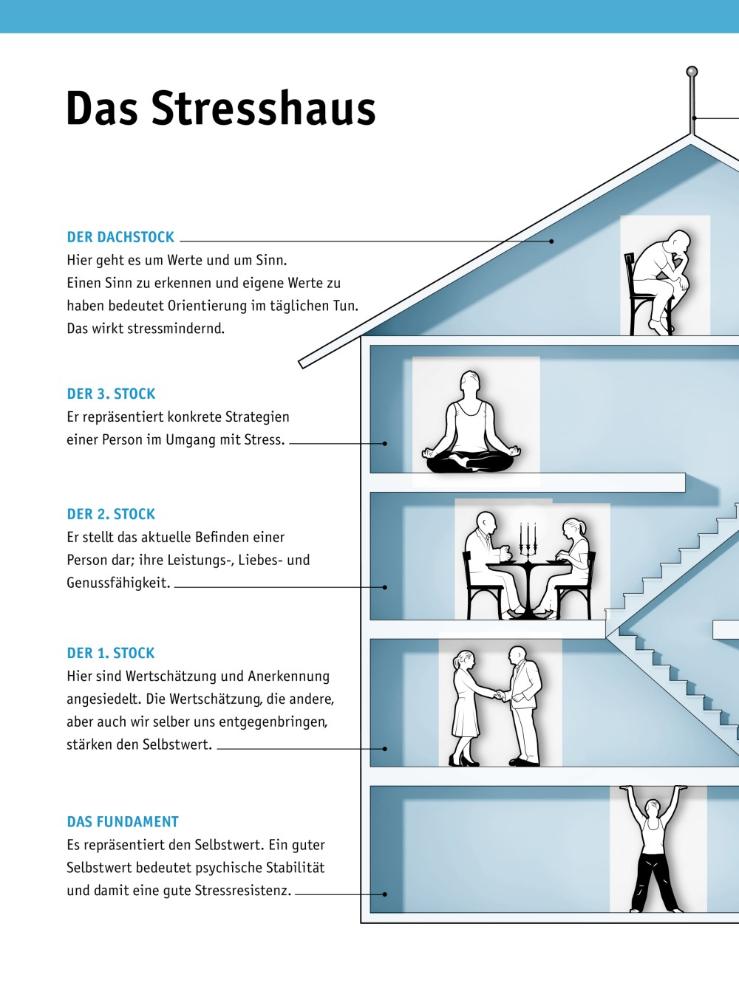 Das Stresshaus

DER DACHSTOCK
Hier geht es um Werte und um Sinn. Einen Sinn zu erkennen und eigene Werte zu haben bedeutet Orientierung im täglichen Tun. Das wirkt stressmindernd.

DER 3. STOCK
Er repräsentiert konkrete Strategien einer Person im Umgang mit Stress.

DER 2. STOCK
Er stellt das aktuelle Befinden einer Person dar; ihre Leistungs-, Liebes- und Genussfähigkeit.

DER 1. STOCK
Hier sind Wertschätzung und Anerkennung angesiedelt. Die Wertschätzung, die andere, aber auch wir selber uns entgegenbringen, stärken den Selbstwert.

DAS FUNDAMENT
Es repräsentiert den Selbstwert. Ein guter Selbstwert bedeutet psychische Stabilität und damit eine gute Stressresistenz.