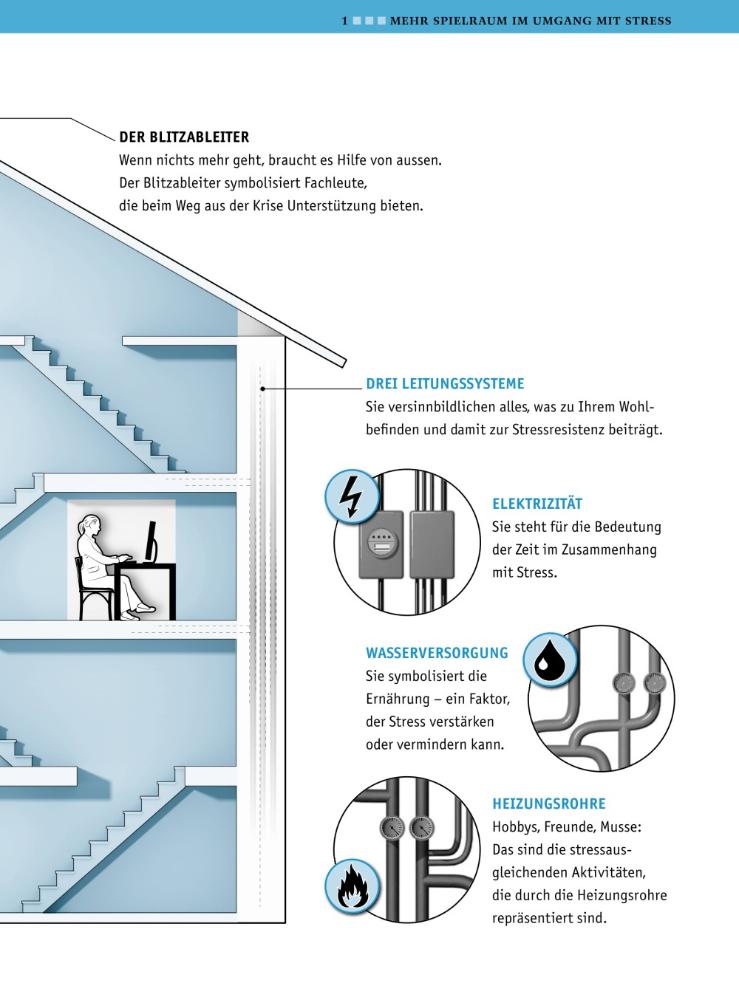 1 MEHR SPIELRAUM IM UMGANG MIT STRESS

DER BLITZABLEITER
Wenn nichts mehr geht, braucht es Hilfe von aussen. Der Blitzableiter symbolisiert Fachleute, die beim Weg aus der Krise Unterstützung bieten.

DREI LEITUNGSSYSTEME
Sie versinnbildlichen alles, was zu Ihrem Wohlbefinden und damit zur Stressresistenz beiträgt.

ELEKTRIZITÄT
Sie steht für die Bedeutung der Zeit im Zusammenhang mit Stress.

WASSERVERSORGUNG
Sie symbolisiert die Ernährung – ein Faktor, der Stress verstärken oder vermindern kann.

HEIZUNGSROHRE
Hobbys, Freunde, Musse: Das sind die stressausgleichenden Aktivitäten, die durch die Heizungsrohre repräsentiert sind.