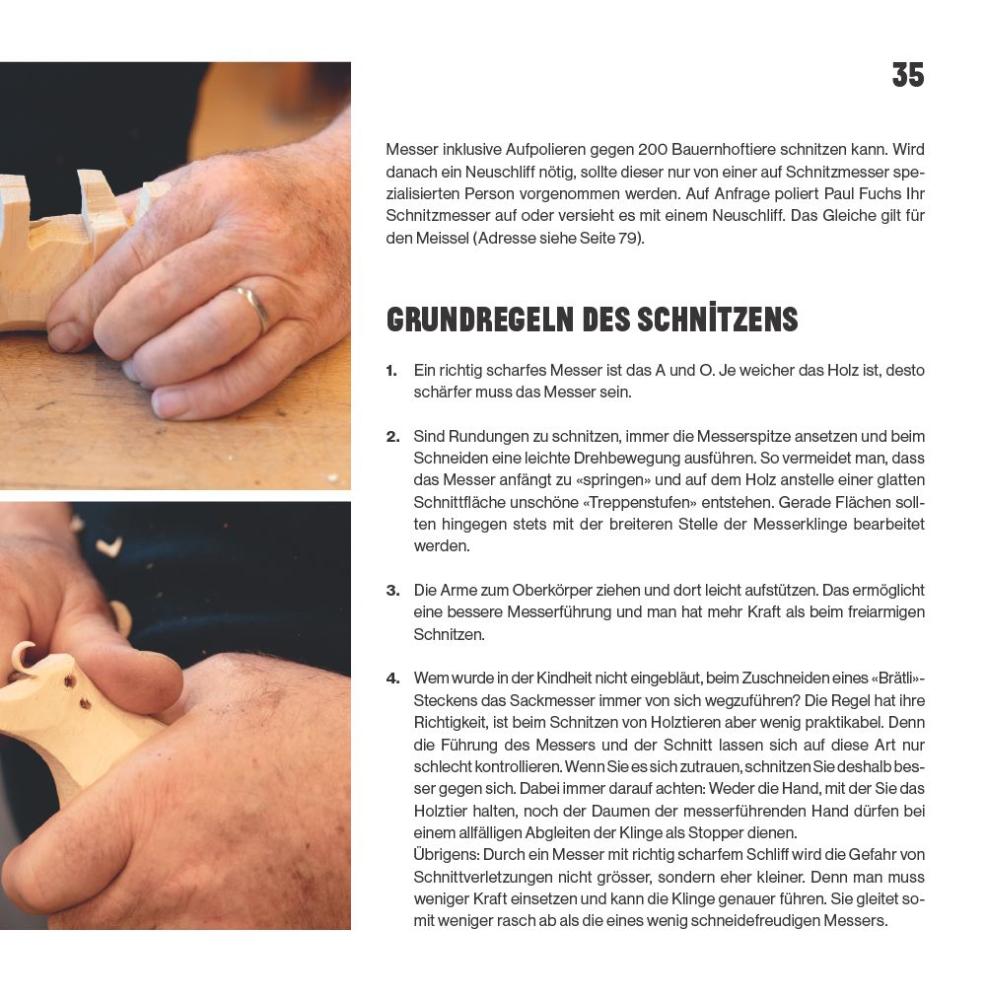 35

Messer inklusive Aufpolieren gegen 200 Bauernhoftiere schnitzen kann. Wird danach ein Neuschliff nötig, sollte dieser nur von einer auf Schnitzmesser spezialisierten Person vorgenommen werden. Auf Anfrage poliert Paul Fuchs Ihr Schnitzmesser auf oder versieht es mit einem Neuschliff. Das Gleiche gilt für den Meissel (Adresse siehe Seite 79).

GRUNDREGELN DES SCHNITZENS

1. Ein richtig scharfes Messer ist das A und O. Je weicher das Holz ist, desto schärfer muss das Messer sein.

2. Sind Rundungen zu schnitzen, immer die Messerspitze ansetzen und beim Schneiden eine leichte Drehbewegung ausführen. So vermeidet man, dass das Messer anfängt zu «springen» und auf dem Holz anstelle einer glatten Schnittfläche unschöne «Treppenstufen» entstehen. Gerade Flächen sollten hingegen stets mit der breiteren Stelle der Messerklinge bearbeitet werden.

3. Die Arme zum Oberkörper ziehen und dort leicht aufstützen. Das ermöglicht eine bessere Messerführung und man hat mehr Kraft als beim freiarmigen Schnitzen.

4. Wem wurde in der Kindheit nicht eingebläut, beim Zuschneiden eines «Brätli»-Steckens das Sackmesser immer von sich wegzuführen? Die Regel hat ihre Richtigkeit, ist beim Schnitzen von Holztieren aber wenig praktikabel. Denn die Führung des Messers und der Schnitt lassen sich auf diese Art nur schlecht kontrollieren. Wenn Sie es sich zutrauen, schnitzen Sie deshalb besser gegen sich. Dabei immer darauf achten: Weder die Hand, mit der Sie das Holztier halten, noch der Daumen der messerführenden Hand dürfen bei einem allfälligen Abgleiten der Klinge als Stopper dienen.
Übrigens: Durch ein Messer mit richtig scharfem Schliff wird die Gefahr von Schnittverletzungen nicht grösser, sondern eher kleiner. Denn man muss weniger Kraft einsetzen und kann die Klinge genauer führen. Sie gleitet somit weniger rasch ab als die eines wenig schneidefreudigen Messers.